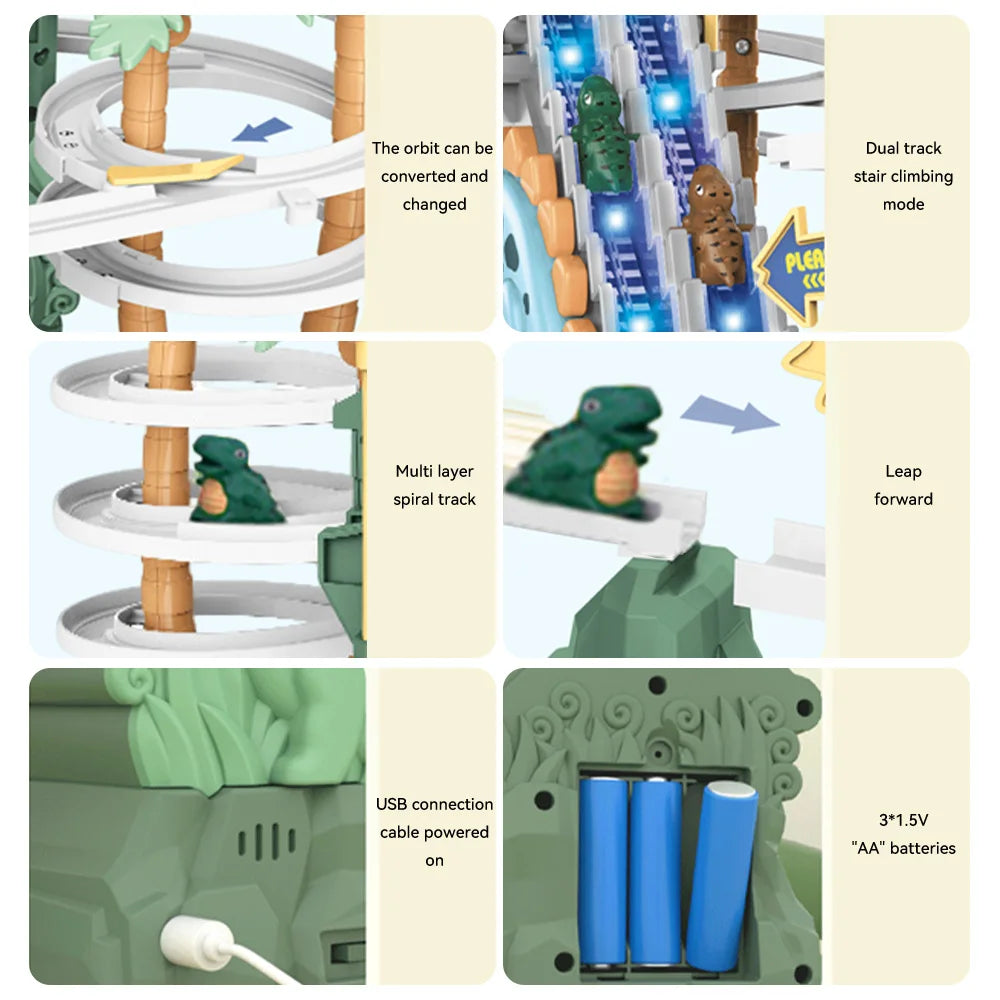 The orbit can be converted and changed

PLEA

Dual track stair climbing mode

Multi layer spiral track

Leap forward

USB connection cable powered on

3*1.5V "AA" batteries