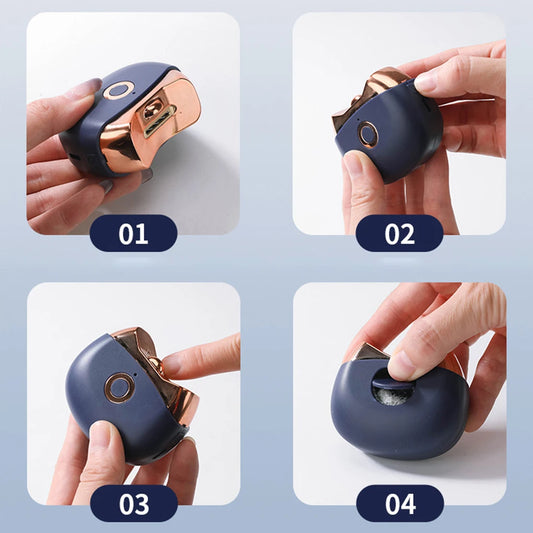 01

02

03

04