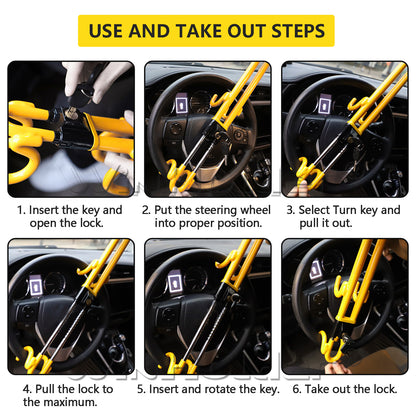 USE AND TAKE OUT STEPS

1. Insert the key and open the lock.

2. Put the steering wheel into proper position.

3. Select Turn key and pull it out.

4. Pull the lock to the maximum.

5. Insert and rotate the key.

6. Take out the lock.