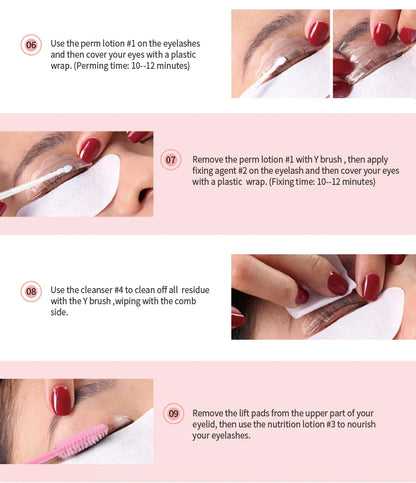 06

Use the perm lotion #1 on the eyelashes and then cover your eyes with a plastic wrap. (Perming time: 10--12 minutes)

07

Remove the perm lotion #1 with Y brush , then apply fixing agent #2 on the eyelash and then cover your eyes with a plastic wrap. (Fixing time: 10--12 minutes)

08

Use the cleanser #4 to clean off all residue with the Y brush ,wiping with the comb side.

09

Remove the lift pads from the upper part of your eyelid, then use the nutrition lotion #3 to nourish your eyelashes.