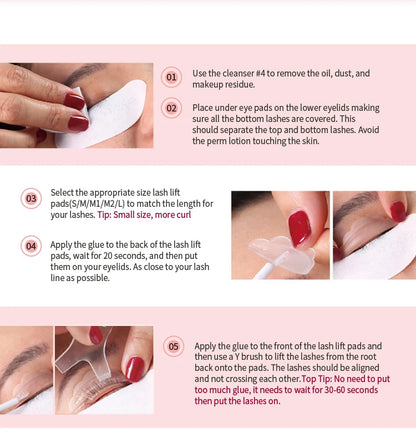 01 Use the cleanser #4 to remove the oil, dust, and makeup residue.

02 Place under eye pads on the lower eyelids making sure all the bottom lashes are covered. This should separate the top and bottom lashes. Avoid the perm lotion touching the skin.

03 Select the appropriate size lash lift pads(S/M/M1/M2/L) to match the length for your lashes. Tip: Small size, more curl

04 Apply the glue to the back of the lash lift pads, wait for 20 seconds, and then put them on your eyelids. As close to your lash line as possible.

05 Apply the glue to the front of the lash lift pads and then use a Y brush to lift the lashes from the root back onto the pads. The lashes should be aligned and not crossing each other.Top Tip: No need to put too much glue, it needs to wait for 30-60 seconds then put the lashes on.