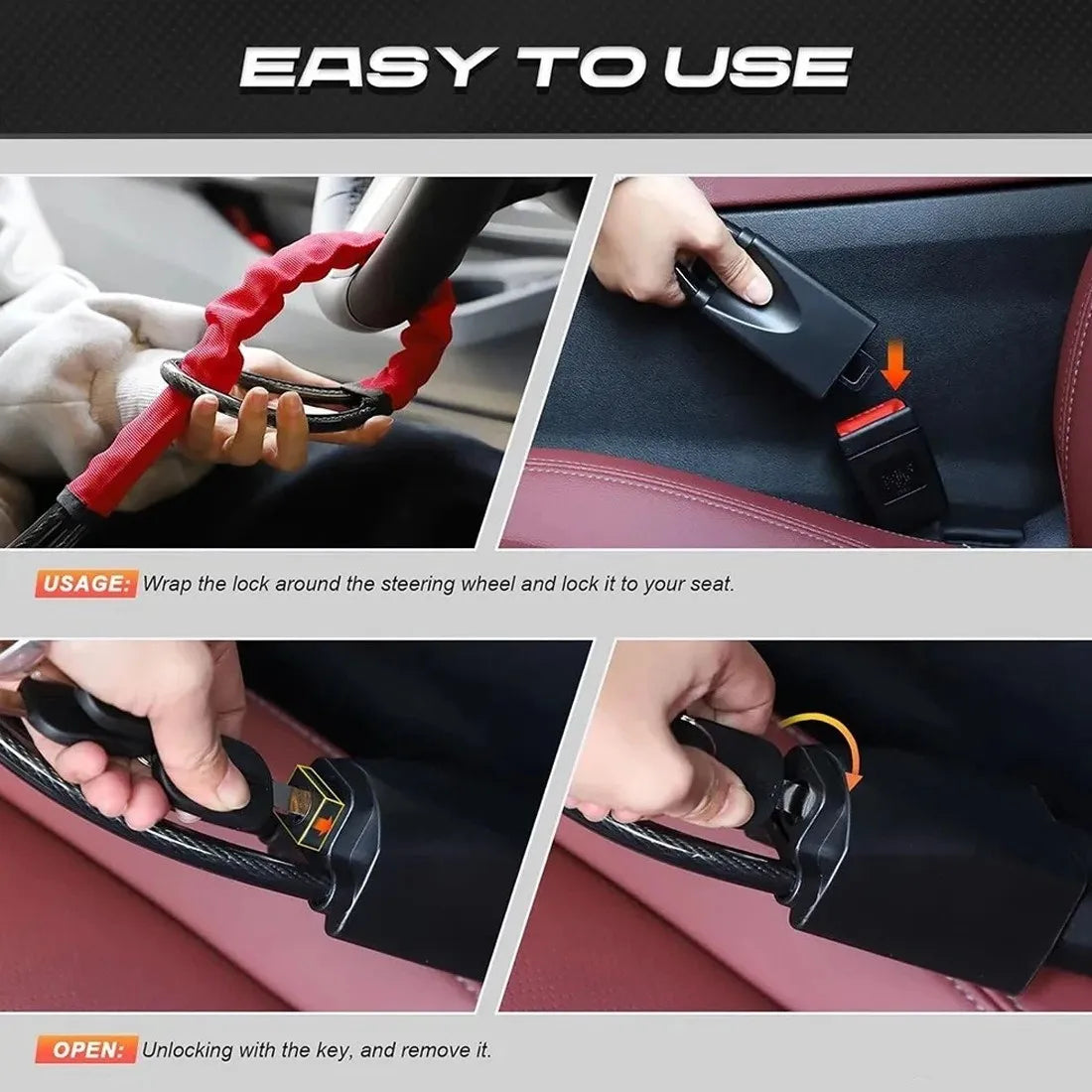 EASY TO USE

USAGE: Wrap the lock around the steering wheel and lock it to your seat.

OPEN: Unlocking with the key, and remove it.