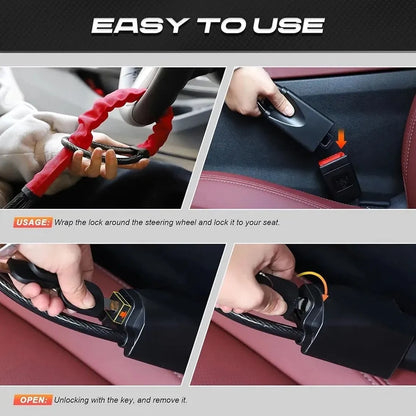 EASY TO USE

USAGE: Wrap the lock around the steering wheel and lock it to your seat.

OPEN: Unlocking with the key, and remove it.