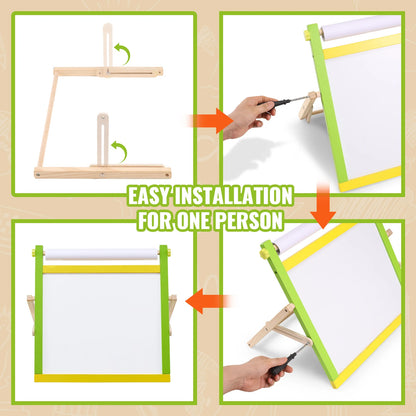 EASY INSTALLATION FOR ONE PERSON