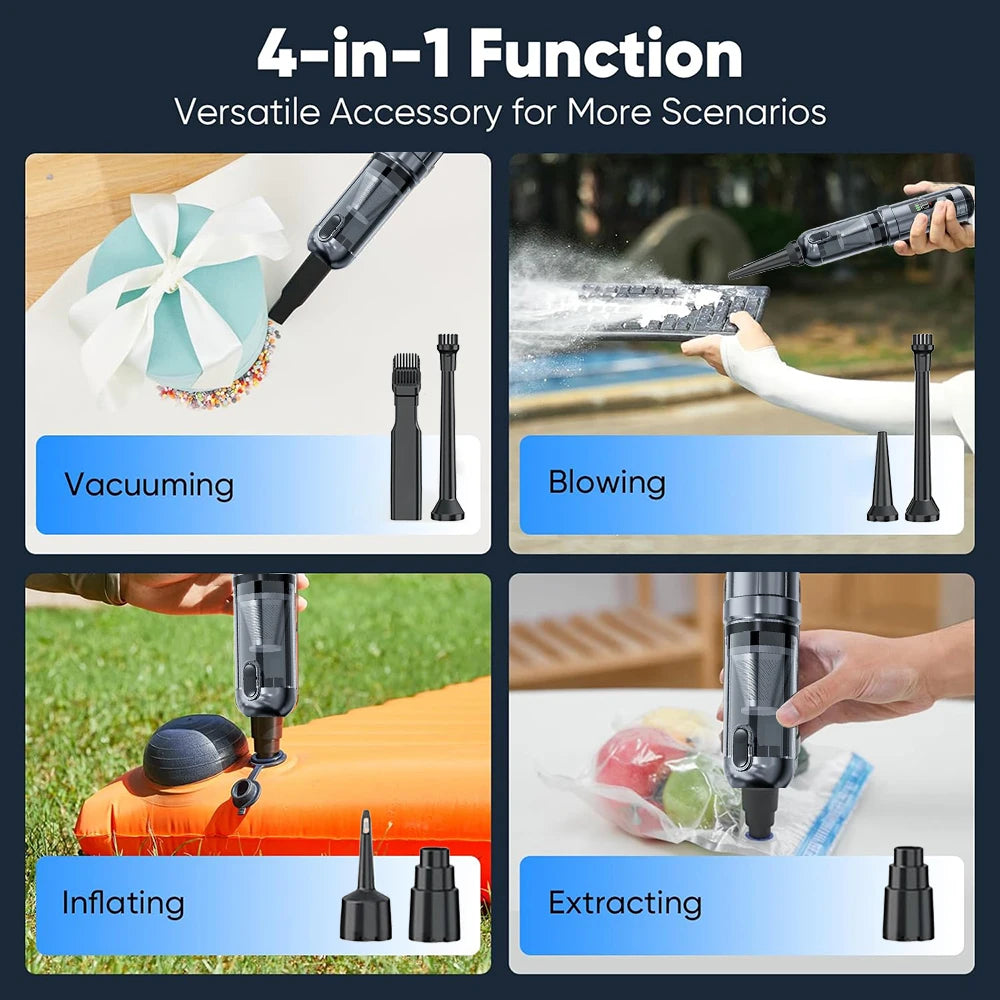 4-in-1 Function
Versatile Accessory for More Scenarios

Vacuuming

Blowing

Inflating

Extracting