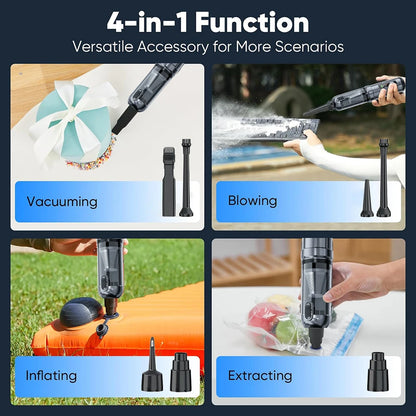 4-in-1 Function
Versatile Accessory for More Scenarios

Vacuuming

Blowing

Inflating

Extracting