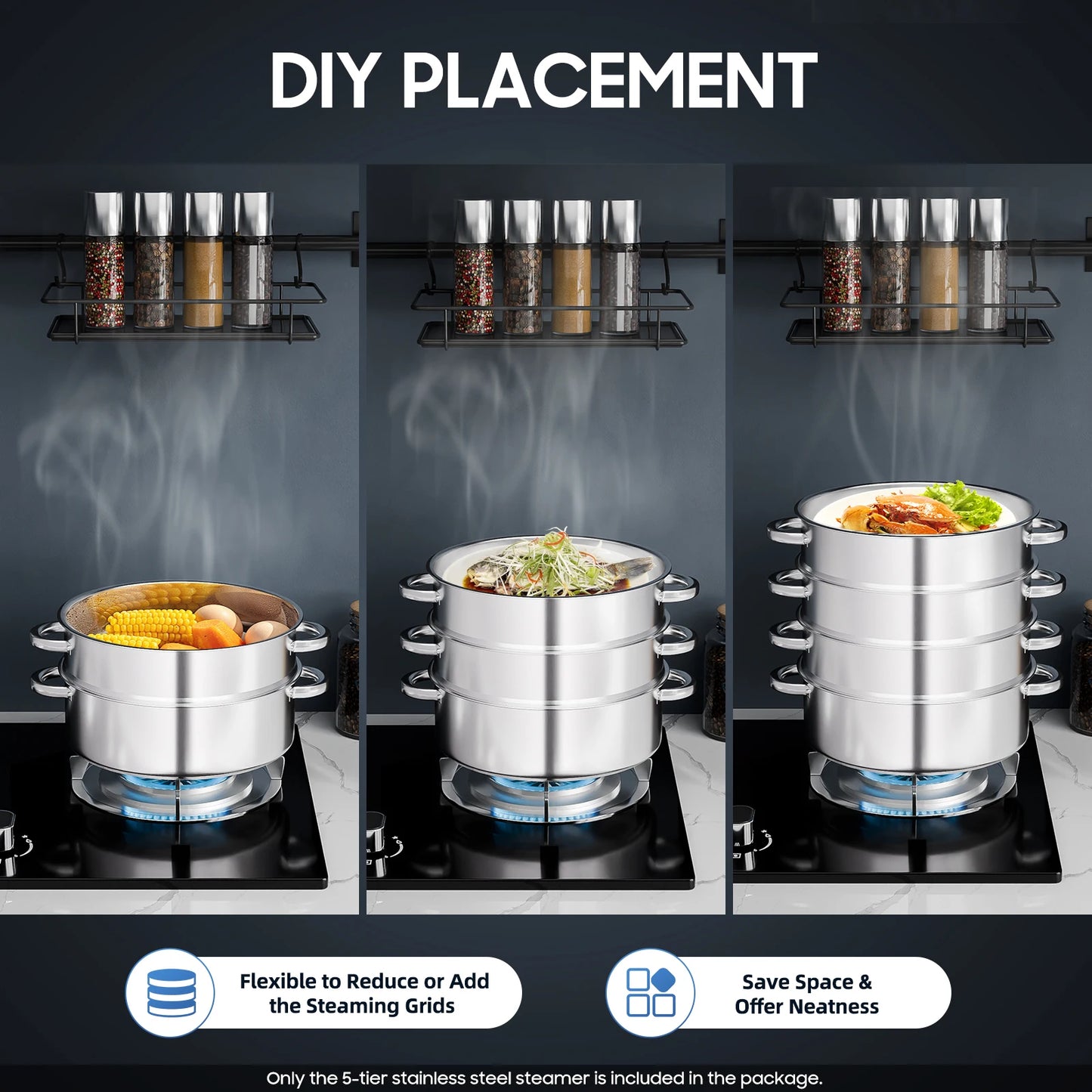 DIY PLACEMENT

Flexible to Reduce or Add the Steaming Grids

Save Space & Offer Neatness

Only the 5-tier stainless steel steamer is included in the package.