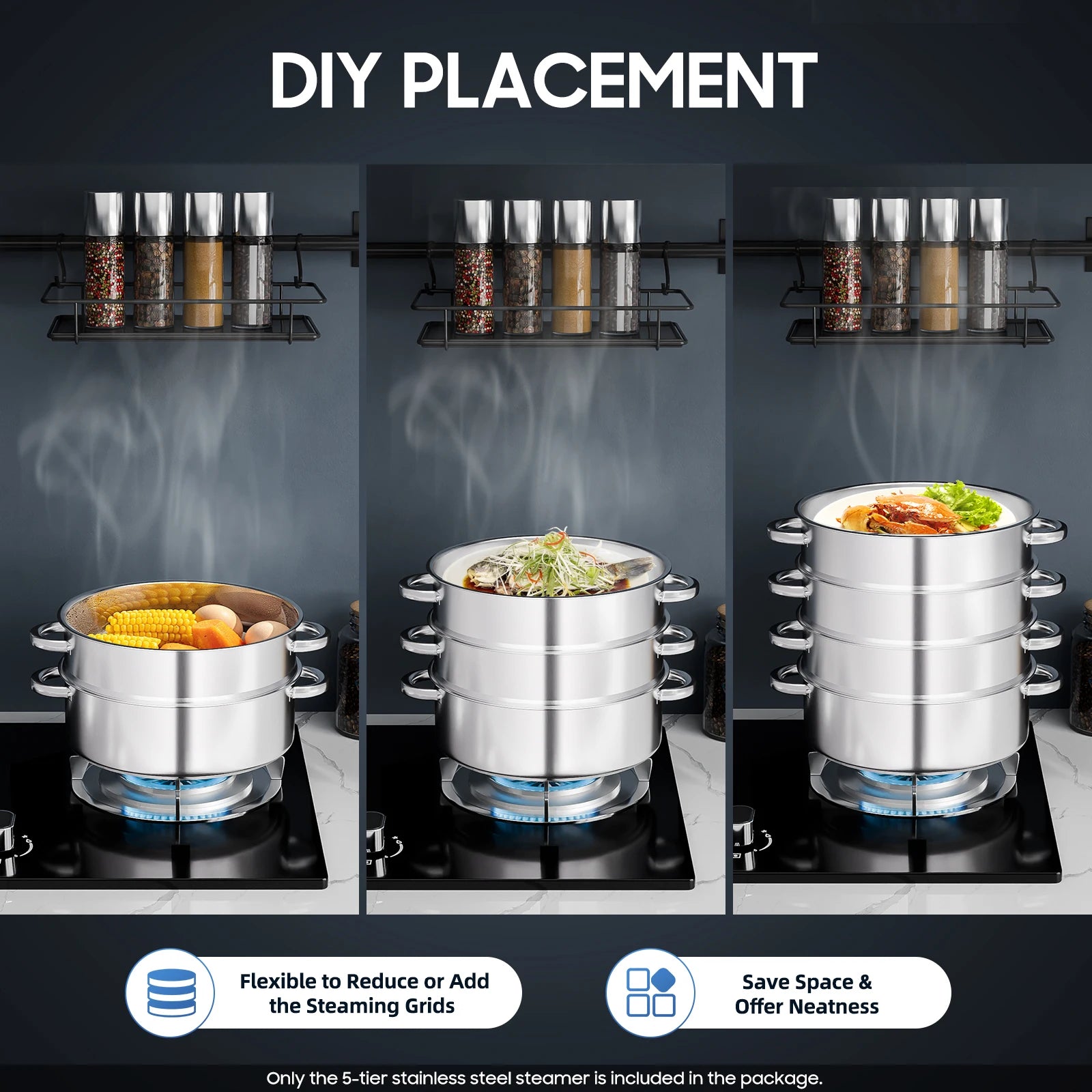 DIY PLACEMENT

Flexible to Reduce or Add the Steaming Grids

Save Space & Offer Neatness

Only the 5-tier stainless steel steamer is included in the package.