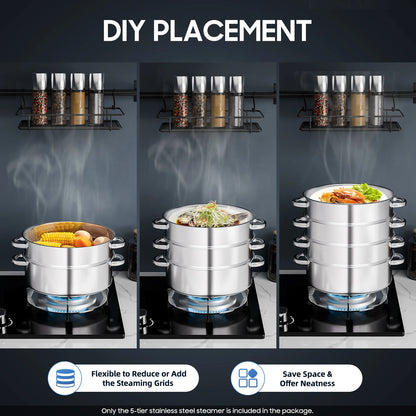 DIY PLACEMENT

Flexible to Reduce or Add the Steaming Grids

Save Space & Offer Neatness

Only the 5-tier stainless steel steamer is included in the package.