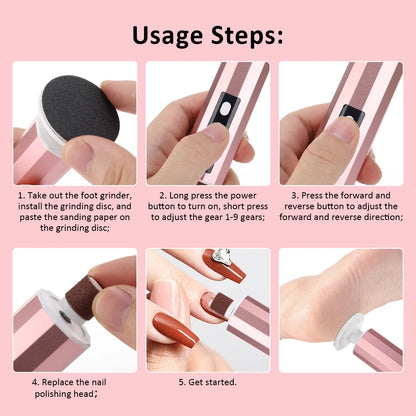 Usage Steps:

1. Take out the foot grinder, install the grinding disc, and paste the sanding paper on the grinding disc;

2. Long press the power button to turn on, short press to adjust the gear 1-9 gears;

3. Press the forward and reverse button to adjust the forward and reverse direction;

4. Replace the nail polishing head;

5. Get started.