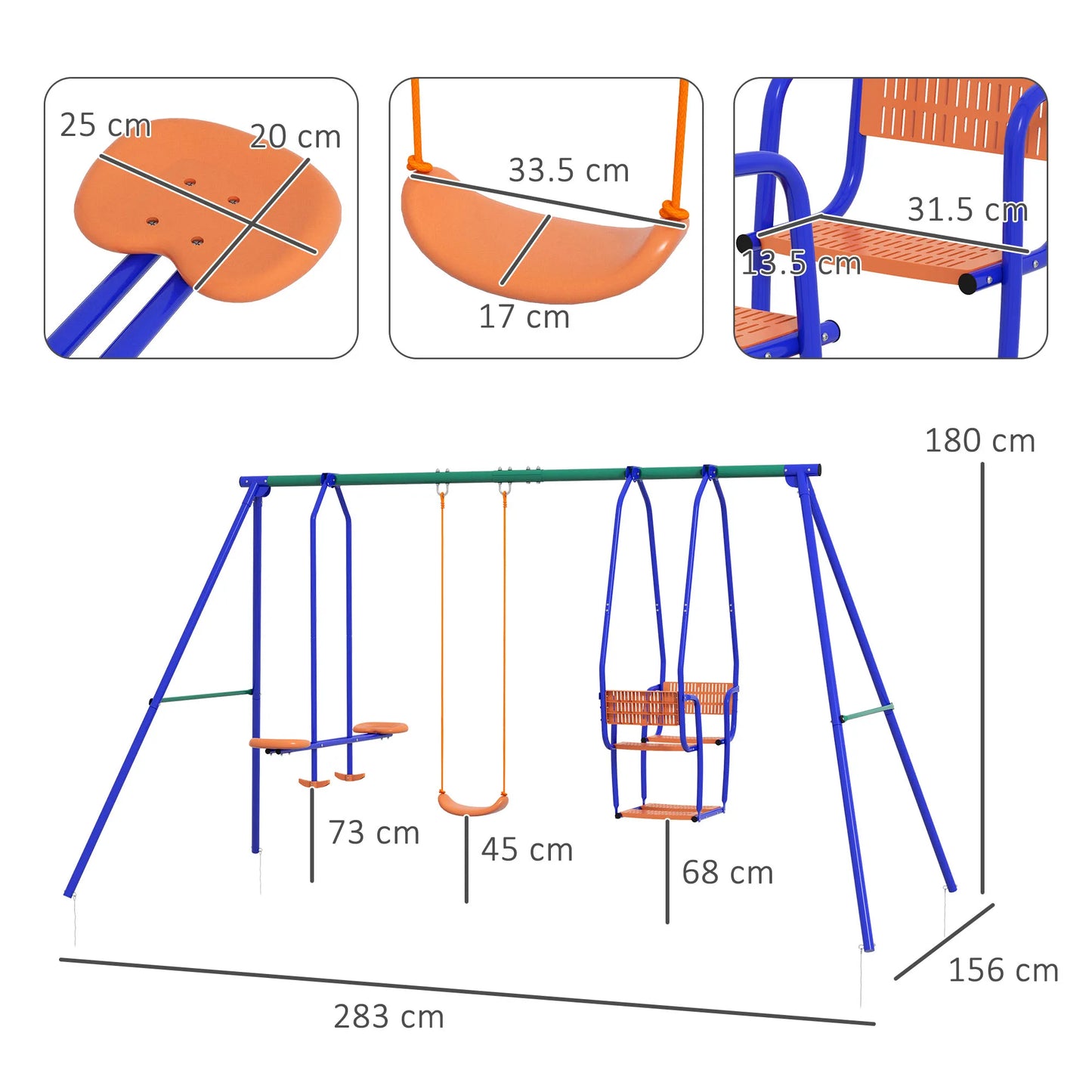 25 cm
20 cm
33.5 cm
17 cm
31.5 cm
13.5 cm
180 cm
73 cm
45 cm
68 cm
156 cm
283 cm