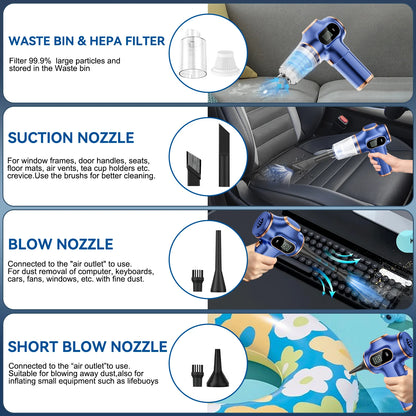 WASTE BIN & HEPA FILTER

Filter 99.9% large particles and stored in the Waste bin

SUCTION NOZZLE

For window frames, door handles, seats, floor mats, air vents, tea cup holders etc. crevice.Use the brushs for better cleaning.

BLOW NOZZLE

Connected to the "air outlet" to use. For dust removal of computer, keyboards, cars, fans, windows, etc. with fine dust.

SHORT BLOW NOZZLE

Connected to the "air outlet"to use. Suitable for blowing away dust,also for inflating small equipment such as lifebuoys