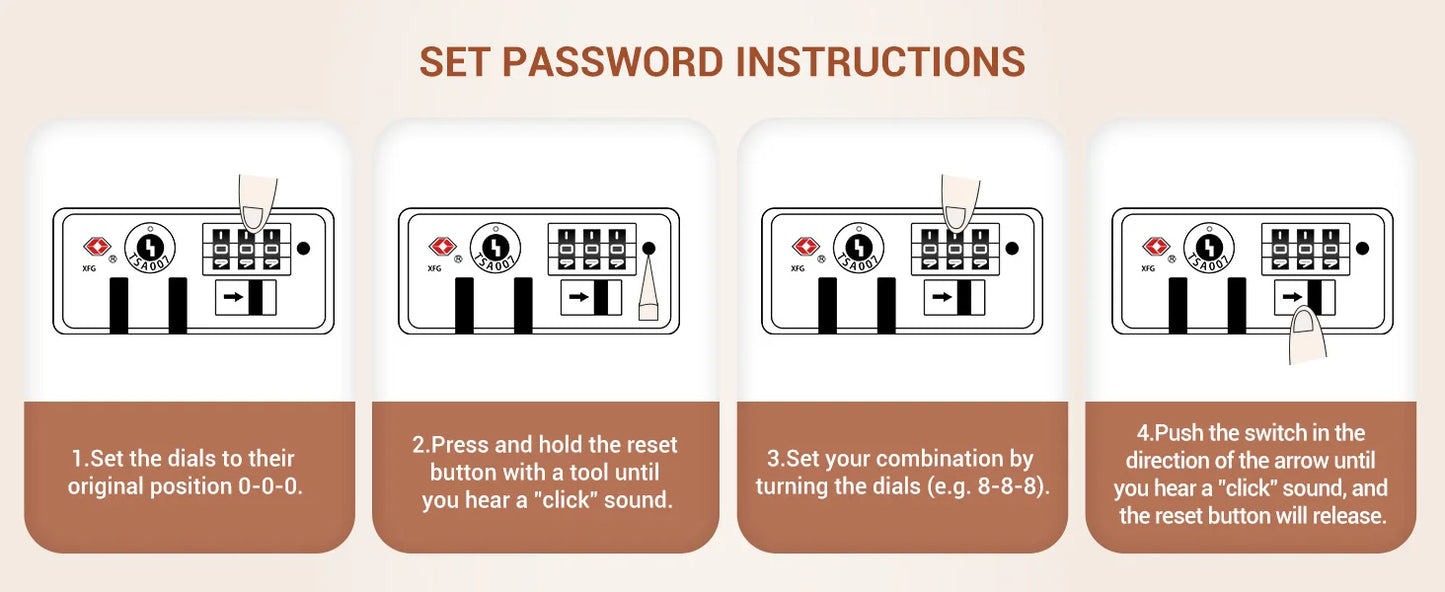 SET PASSWORD INSTRUCTIONS

XFG ® TSA007

1.Set the dials to their original position 0-0-0.

XFG ® TSA007

2.Press and hold the reset button with a tool until you hear a "click" sound.

XFG ® TSA007

3.Set your combination by turning the dials (e.g. 8-8-8).

XFG ® TSA007

4.Push the switch in the direction of the arrow until you hear a "click" sound, and the reset button will release.