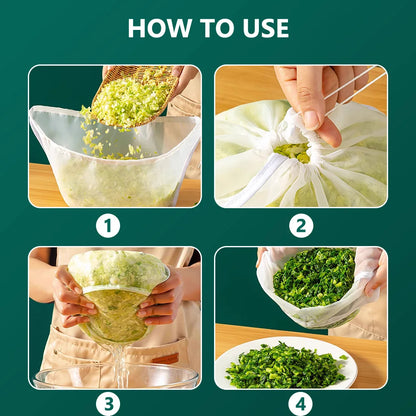 HOW TO USE

1

2

3

4