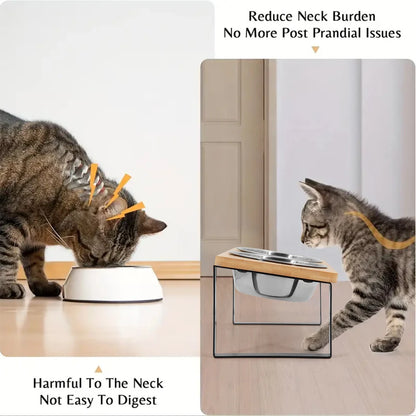 Reduce Neck Burden
No More Post Prandial Issues

Harmful To The Neck
Not Easy To Digest