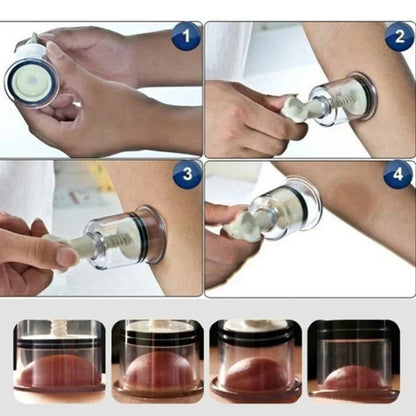 1

2

3

4