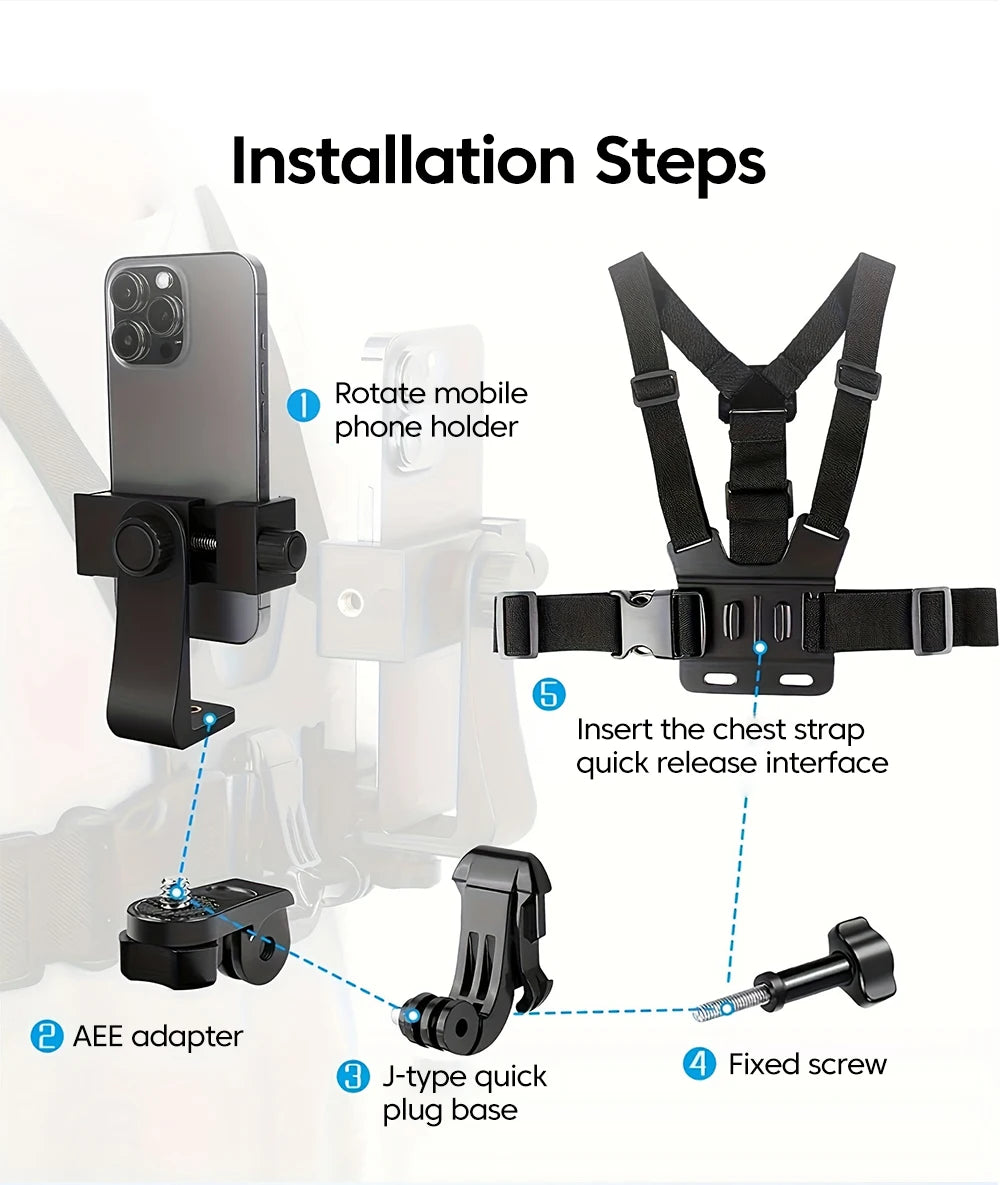 Installation Steps

1 Rotate mobile phone holder

5 Insert the chest strap quick release interface

2 AEE adapter

3 J-type quick plug base

4 Fixed screw