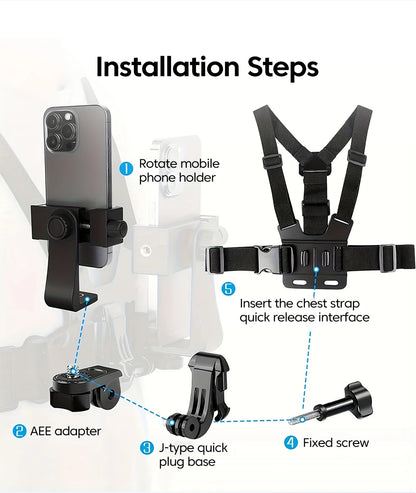 Installation Steps

1 Rotate mobile phone holder

5 Insert the chest strap quick release interface

2 AEE adapter

3 J-type quick plug base

4 Fixed screw