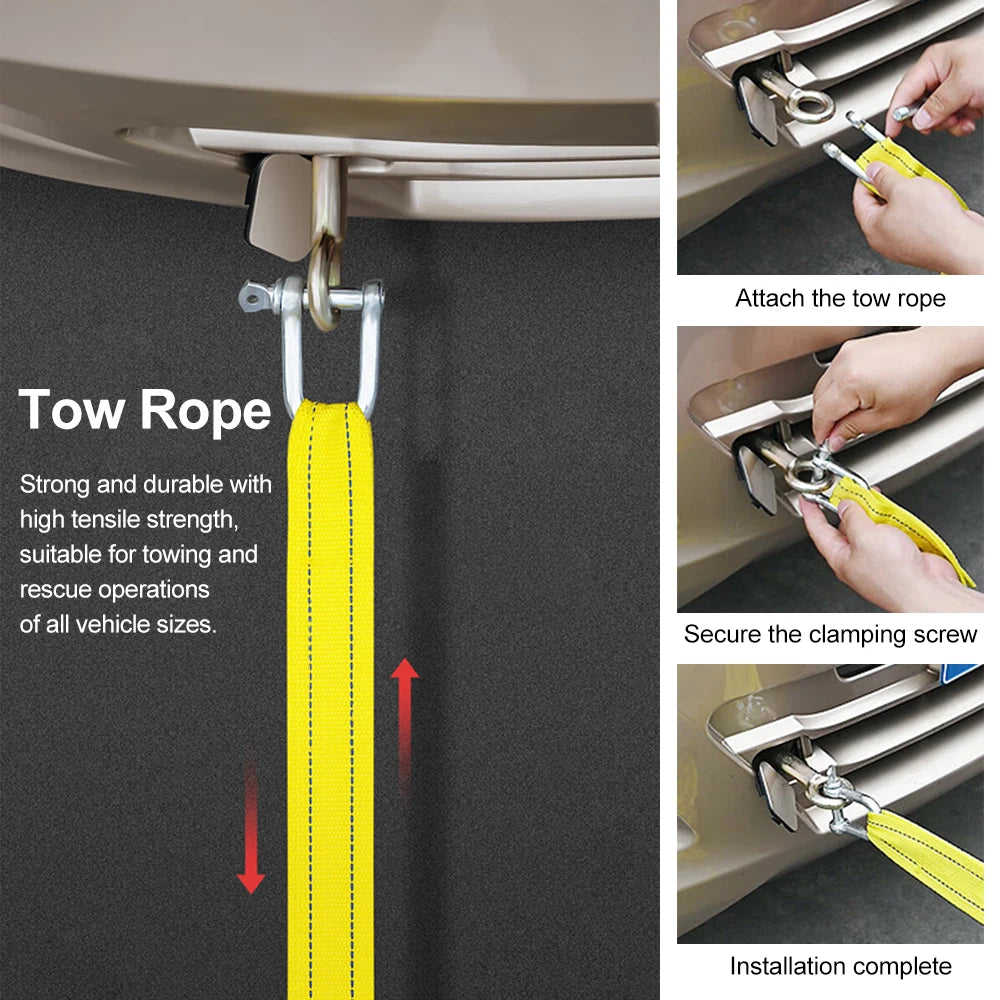 Tow Rope

Strong and durable with high tensile strength, suitable for towing and rescue operations of all vehicle sizes.

Attach the tow rope

Secure the clamping screw

Installation complete