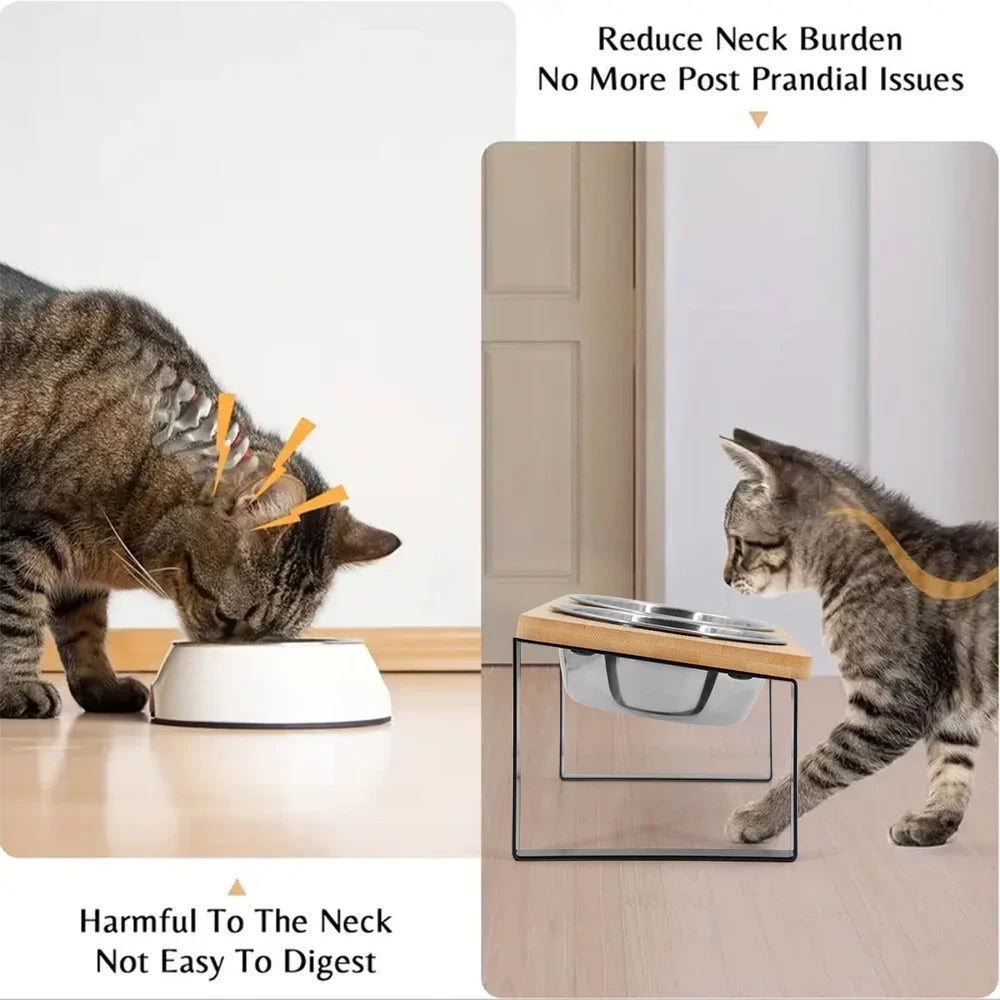 Reduce Neck Burden
No More Post Prandial Issues

Harmful To The Neck
Not Easy To Digest