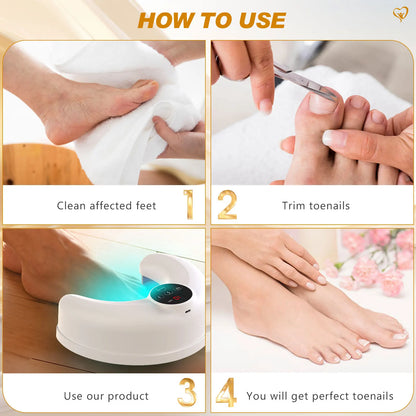 HOW TO USE

Clean affected feet 1

2 Trim toenails

Use our product 3

4 You will get perfect toenails