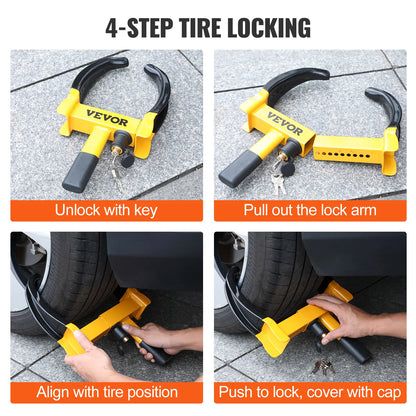 4-STEP TIRE LOCKING

VEVOR

Unlock with key

VEVOR

Pull out the lock arm

Align with tire position

Push to lock, cover with cap