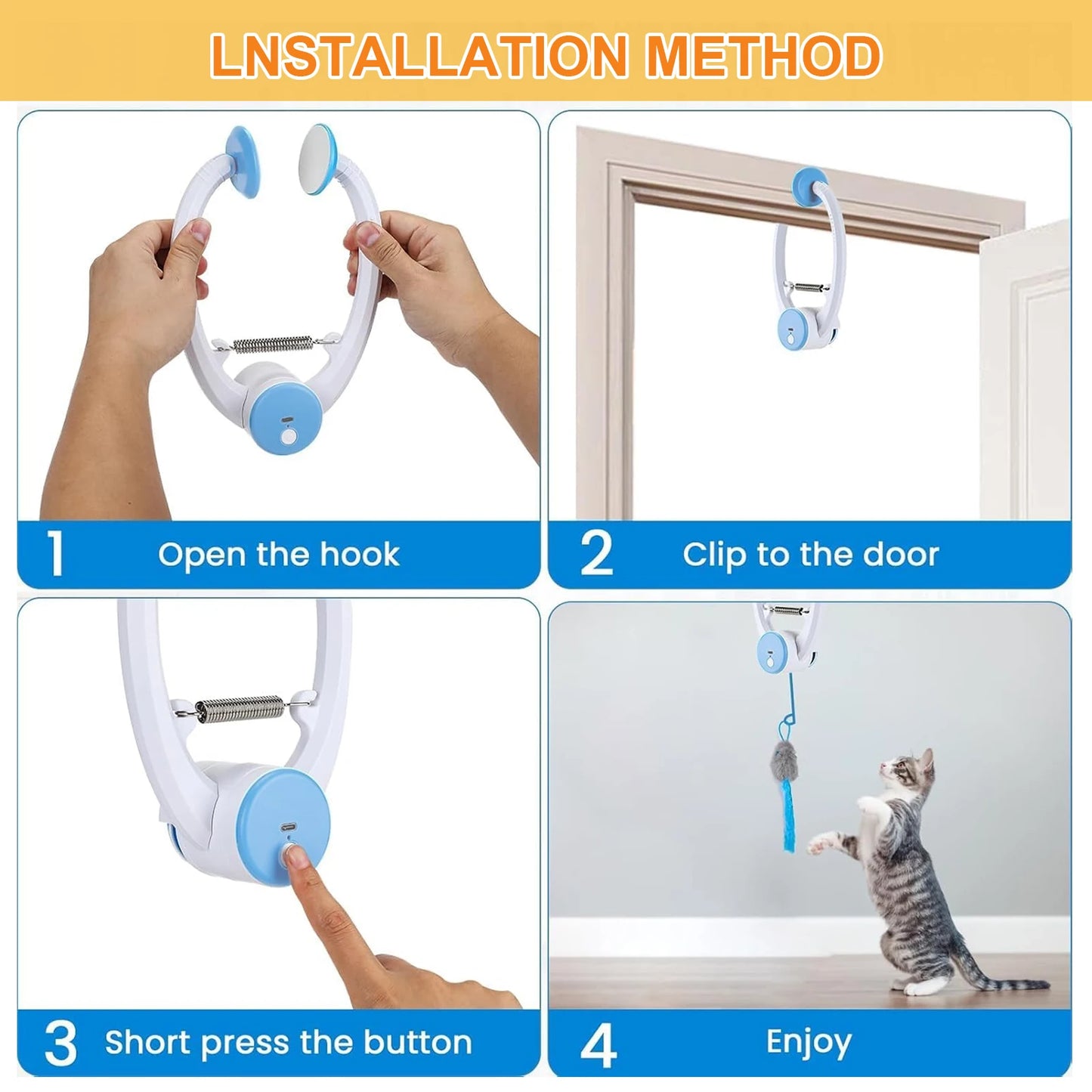 LNSTALLATION METHOD

1 Open the hook

2 Clip to the door

3 Short press the button

4 Enjoy