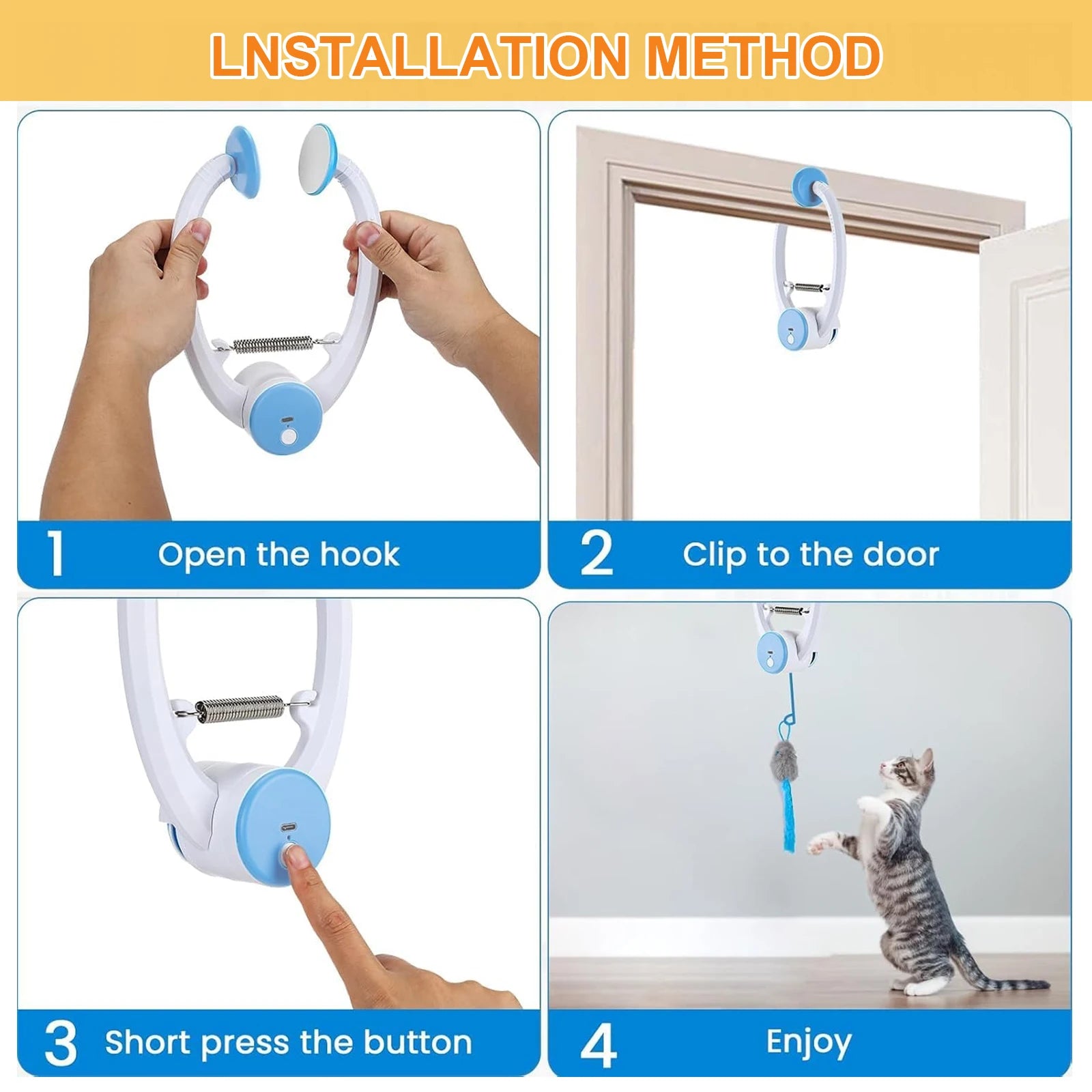 LNSTALLATION METHOD

1 Open the hook

2 Clip to the door

3 Short press the button

4 Enjoy