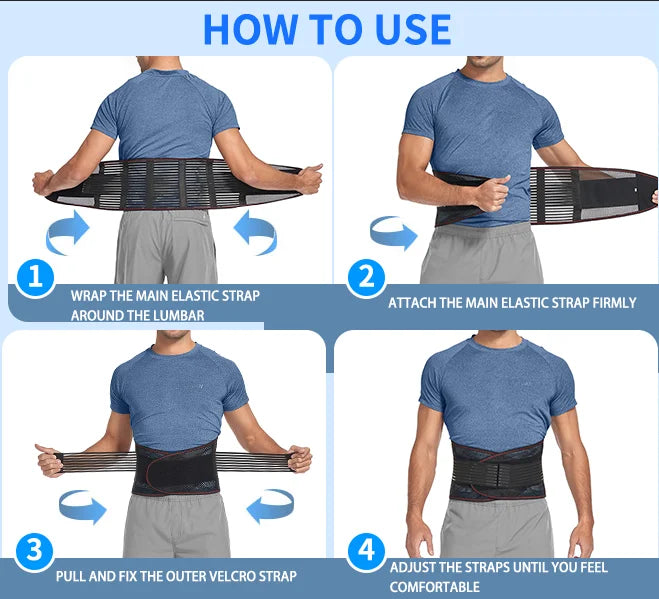 HOW TO USE

1
WRAP THE MAIN ELASTIC STRAP AROUND THE LUMBAR

2
ATTACH THE MAIN ELASTIC STRAP FIRMLY

3
PULL AND FIX THE OUTER VELCRO STRAP

4
ADJUST THE STRAPS UNTIL YOU FEEL COMFORTABLE