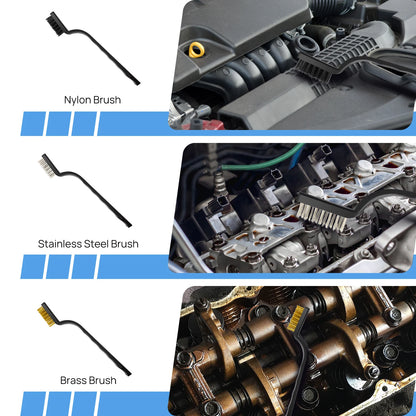 Nylon Brush

Stainless Steel Brush

Brass Brush