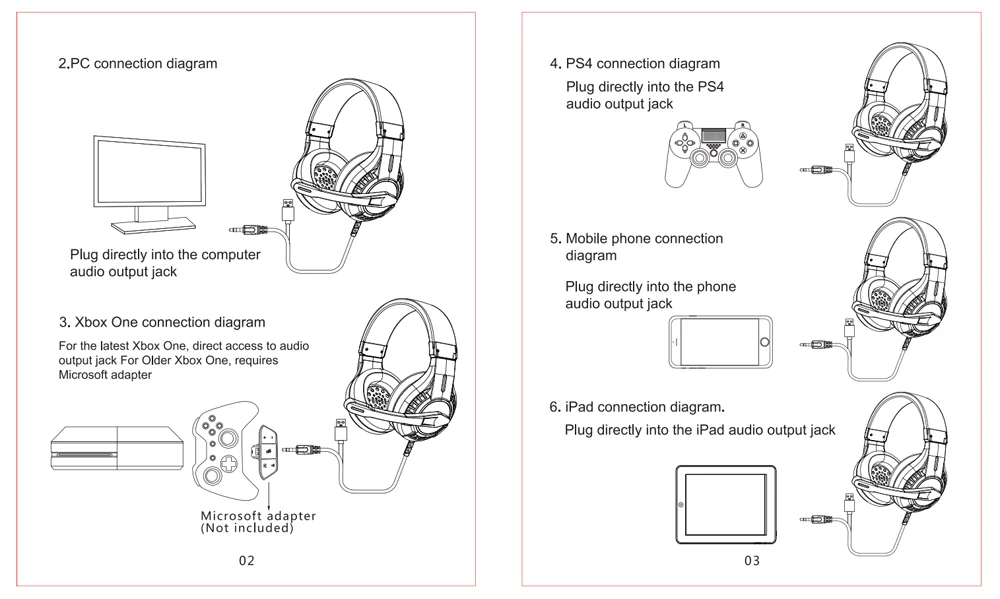 2.PC connection diagram

Plug directly into the computer audio output jack

3. Xbox One connection diagram

For the latest Xbox One, direct access to audio output jack For Older Xbox One, requires Microsoft adapter

Microsoft adapter (Not included)

02

4. PS4 connection diagram

Plug directly into the PS4 audio output jack

5. Mobile phone connection diagram

Plug directly into the phone audio output jack

6. iPad connection diagram.

Plug directly into the iPad audio output jack

03