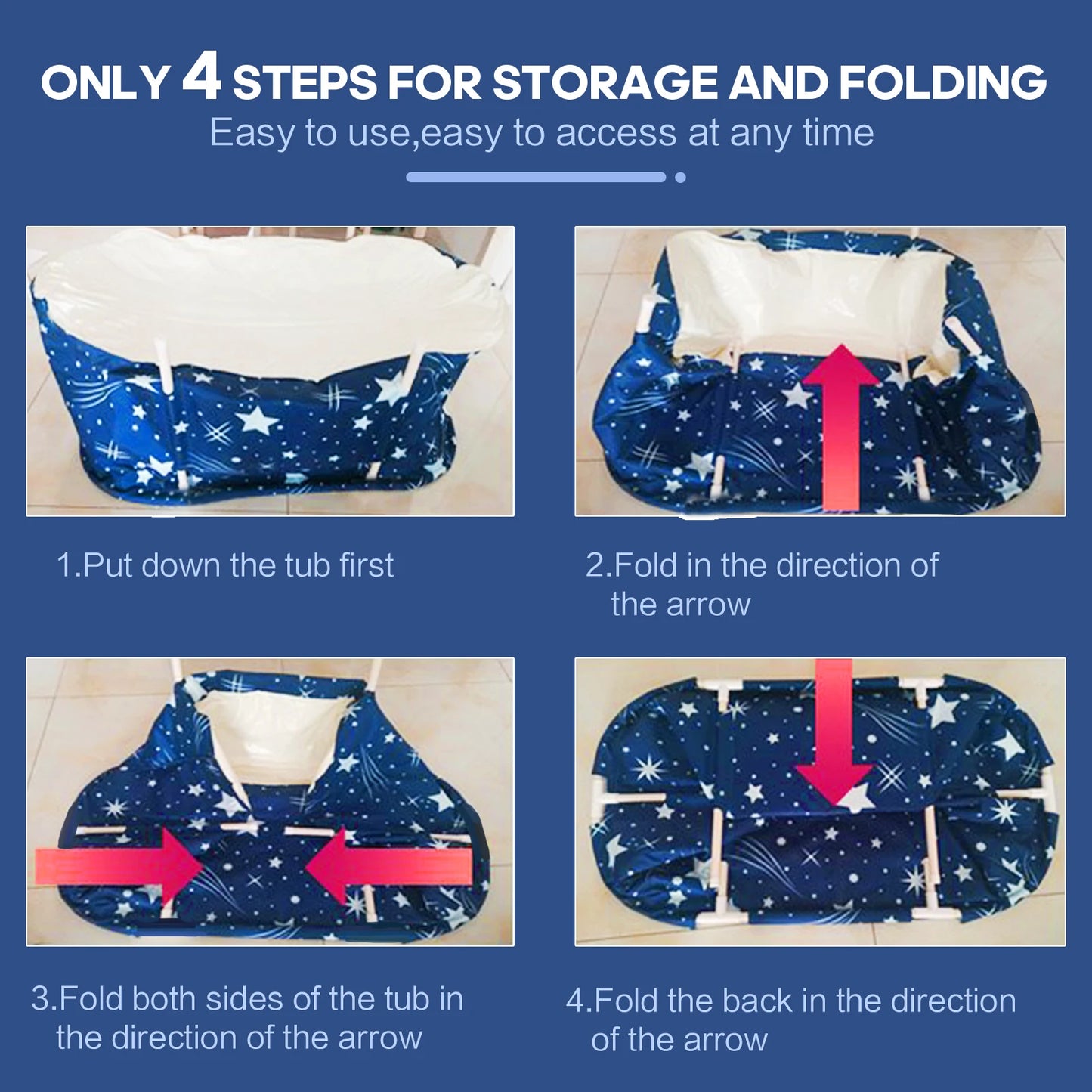 ONLY 4 STEPS FOR STORAGE AND FOLDING

Easy to use,easy to access at any time

1.Put down the tub first

2.Fold in the direction of the arrow

3.Fold both sides of the tub in the direction of the arrow

4.Fold the back in the direction of the arrow