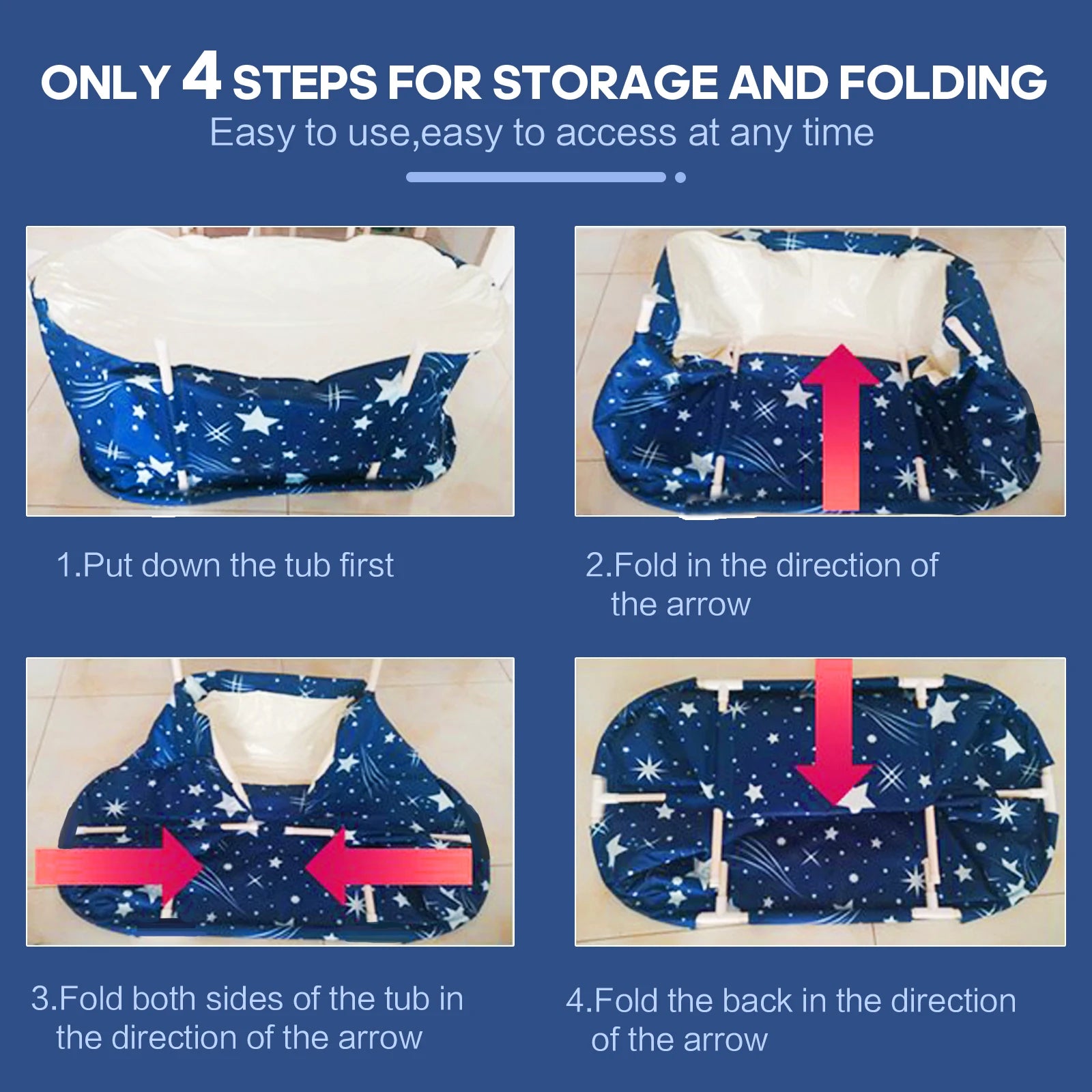 ONLY 4 STEPS FOR STORAGE AND FOLDING
Easy to use,easy to access at any time

1.Put down the tub first

2.Fold in the direction of the arrow

3.Fold both sides of the tub in the direction of the arrow

4.Fold the back in the direction of the arrow