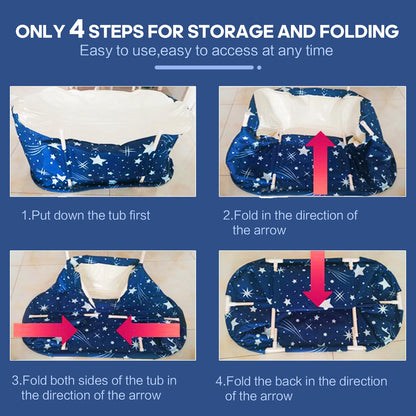 ONLY 4 STEPS FOR STORAGE AND FOLDING
Easy to use,easy to access at any time

1.Put down the tub first

2.Fold in the direction of the arrow

3.Fold both sides of the tub in the direction of the arrow

4.Fold the back in the direction of the arrow