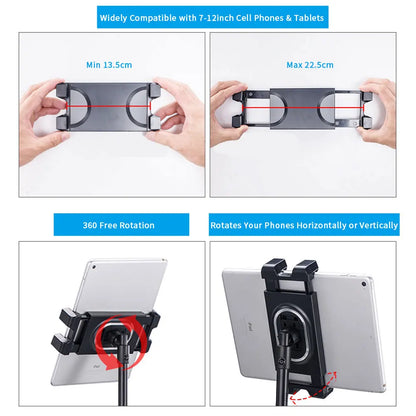 Widely Compatible with 7-12inch Cell Phones & Tablets

Min 13.5cm

Max 22.5cm

360 Free Rotation

Rotates Your Phones Horizontally or Vertically

iPad

iPad