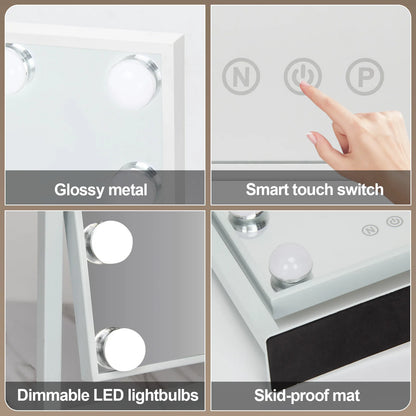 Glossy metal

N

P

Smart touch switch

Dimmable LED lightbulbs

N

Skid-proof mat