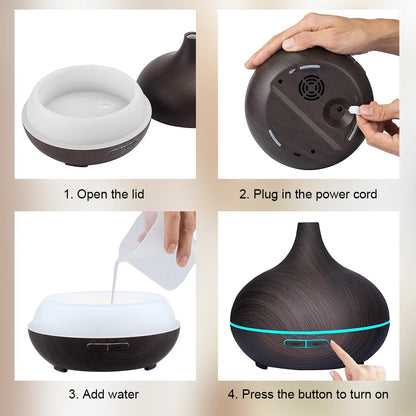 1. Open the lid

2. Plug in the power cord

3. Add water

4. Press the button to turn on