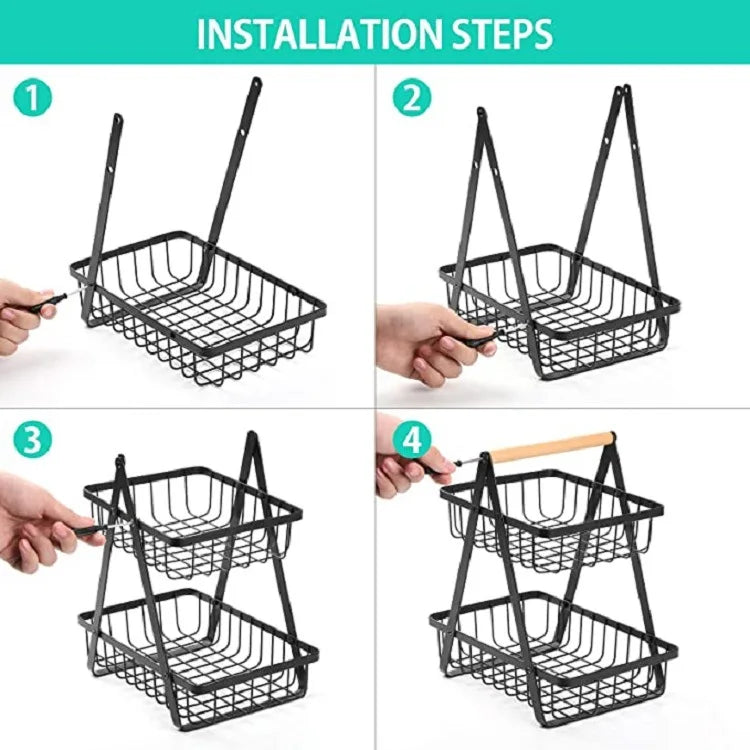 INSTALLATION STEPS

1

2

3

4